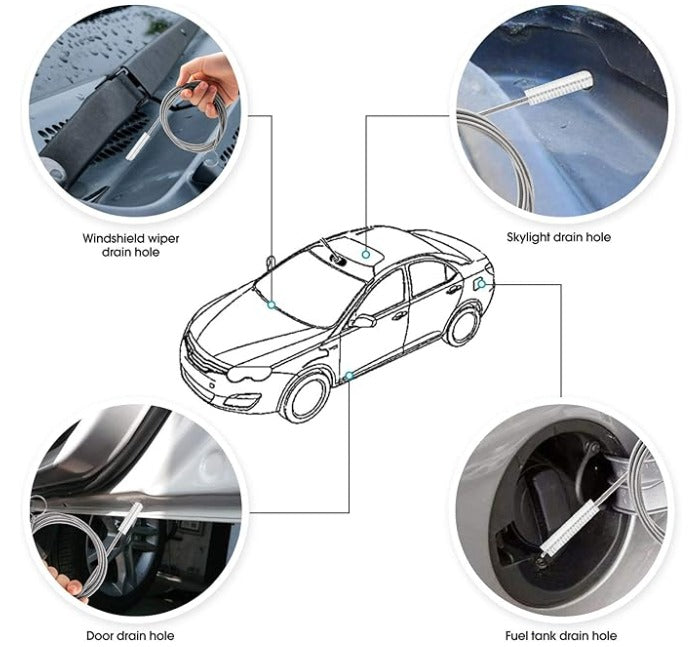 Windshield wiper drain hole

Skylight drain hole

Door drain hole

Fuel tank drain hole