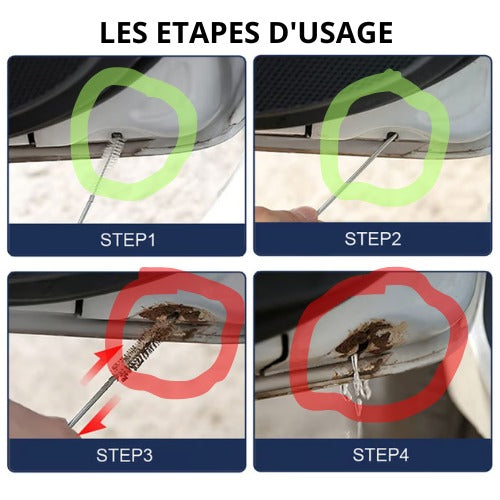 LES ETAPES D'USAGE

STEP1

STEP2

STEP3

STEP4