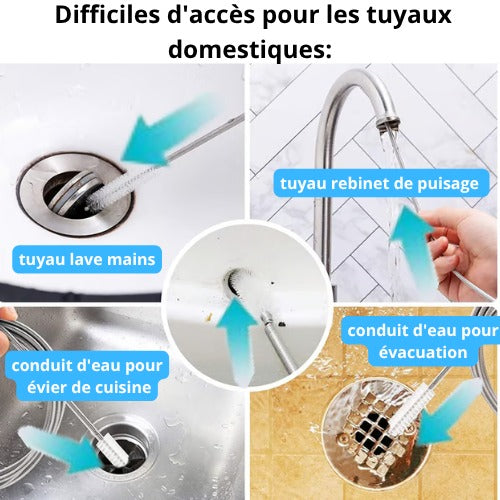 Difficiles d'accès pour les tuyaux domestiques:

tuyau lave mains

tuyau rebinet de puisage

conduit d'eau pour évier de cuisine

conduit d'eau pour évacuation